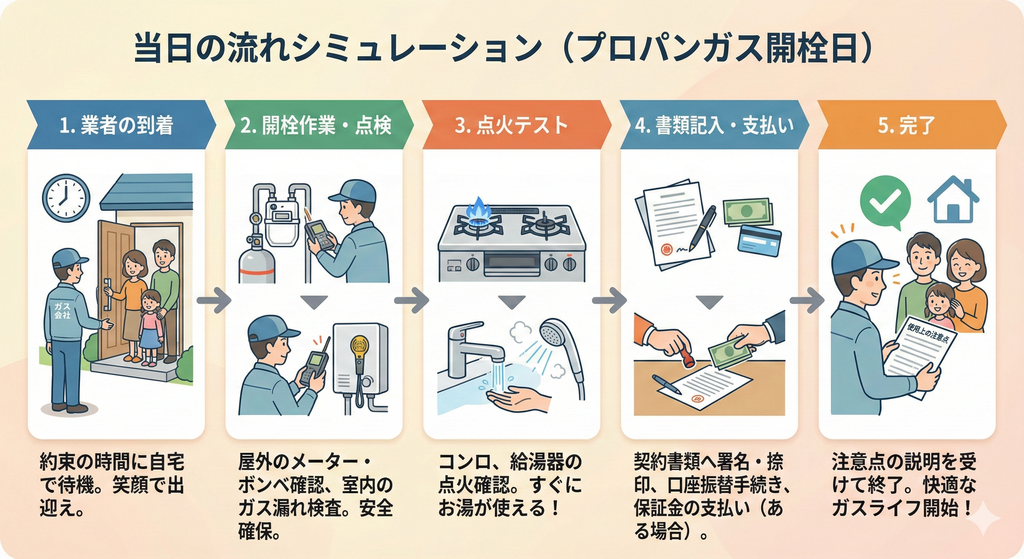 当日の流れシミュレーション（プロパンガス開栓日）

1. 業者の到着

ガス会社

約束の時間に自宅で待機。笑顔で出迎え。

2. 開栓作業・点検

屋外のメーター・ボンベ確認、室内のガス漏れ検査。安全確保。

3. 点火テスト

コンロ、給湯器の点火確認。すぐにお湯が使える！

4. 書類記入・支払い

契約書類へ署名・捺印、口座振替手続き、保証金の支払い（ある場合）。

5. 完了

使用上の注意点

注意点の説明を受けて終了。快適なガスライフ開始！